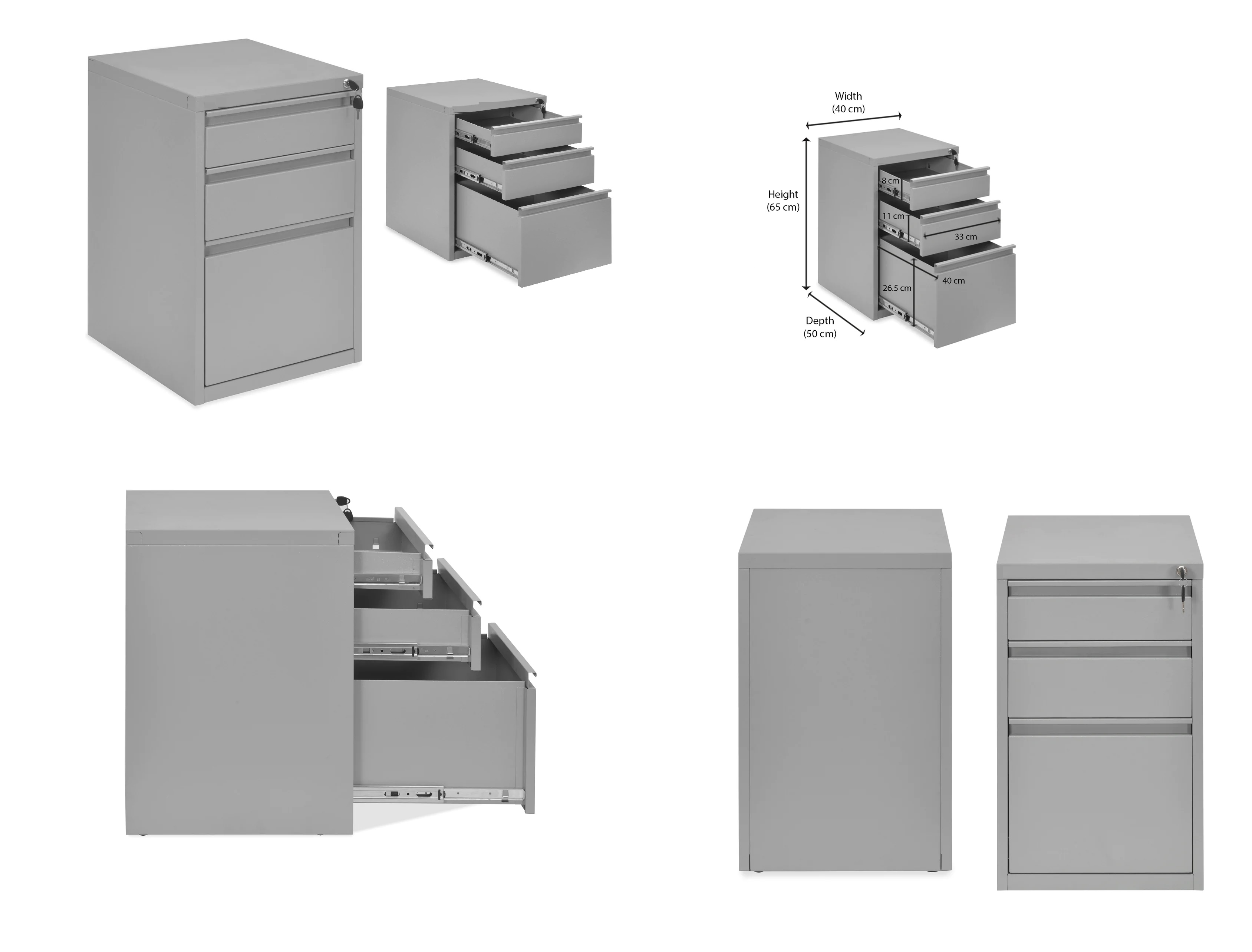 Width
(40 cm)

Height
(65 cm)

8 cm

11 cm

33 cm

26.5 cm

40 cm

Depth
(50 cm)